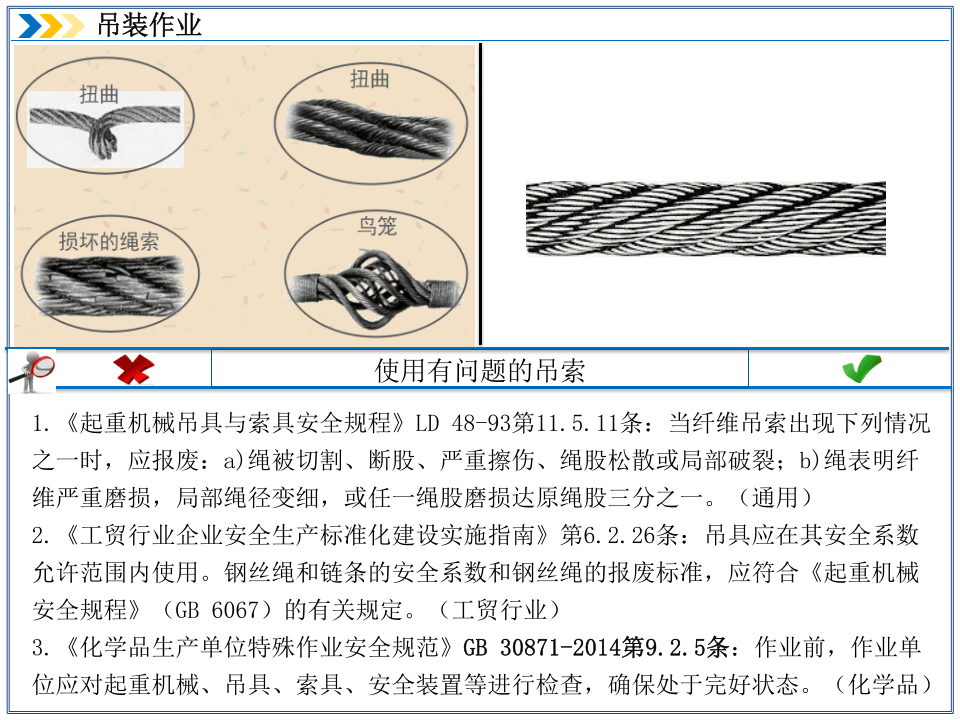 吊装作业

扭曲

扭曲

损坏的绳索

鸟笼

使用有问题的吊索

1.《起重机械吊具与索具安全规程》LD 48-93第11.5.11条：当纤维吊索出现下列情况之一时，应报废：a)绳被切割、断股、严重擦伤、绳股松散或局部破裂；b)绳表明纤维严重磨损，局部绳径变细，或任一绳股磨损达原绳股三分之一。（通用）
2.《工贸行业企业安全生产标准化建设实施指南》第6.2.26条：吊具应在其安全系数允许范围内使用。钢丝绳和链条的安全系数和钢丝绳的报废标准，应符合《起重机械安全规程》（GB 6067）的有关规定。（工贸行业）
3.《化学品生产单位特殊作业安全规范》GB 30871-2014第9.2.5条：作业前，作业单位应对起重机械、吊具、索具、安全装置等进行检查，确保处于完好状态。（化学品）