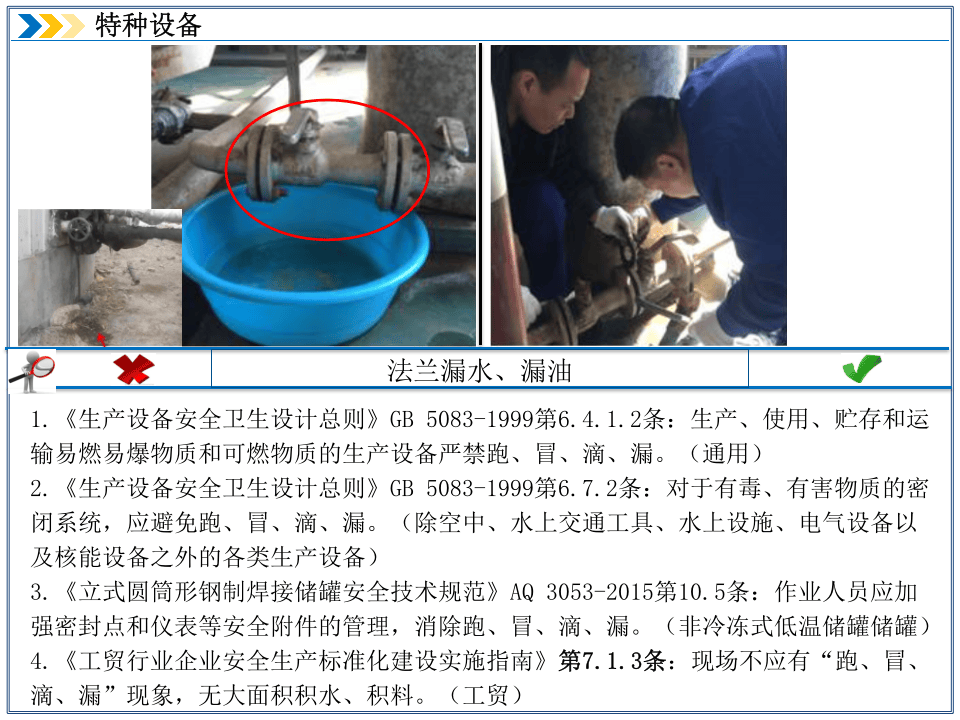 特种设备

法兰漏水、漏油

1.《生产设备安全卫生设计总则》GB 5083-1999第6.4.1.2条：生产、使用、贮存和运输易燃易爆物质和可燃物质的生产设备严禁跑、冒、滴、漏。（通用）
2.《生产设备安全卫生设计总则》GB 5083-1999第6.7.2条：对于有毒、有害物质的密闭系统，应避免跑、冒、滴、漏。（除空中、水上交通工具、水上设施、电气设备以及核能设备之外的各类生产设备）
3.《立式圆筒形钢制焊接储罐安全技术规范》AQ 3053-2015第10.5条：作业人员应加强密封点和仪表等安全附件的管理，消除跑、冒、滴、漏。（非冷冻式低温储罐储罐）
4.《工贸行业企业安全生产标准化建设实施指南》第7.1.3条：现场不应有“跑、冒、滴、漏”现象，无大面积积水、积料。（工贸）