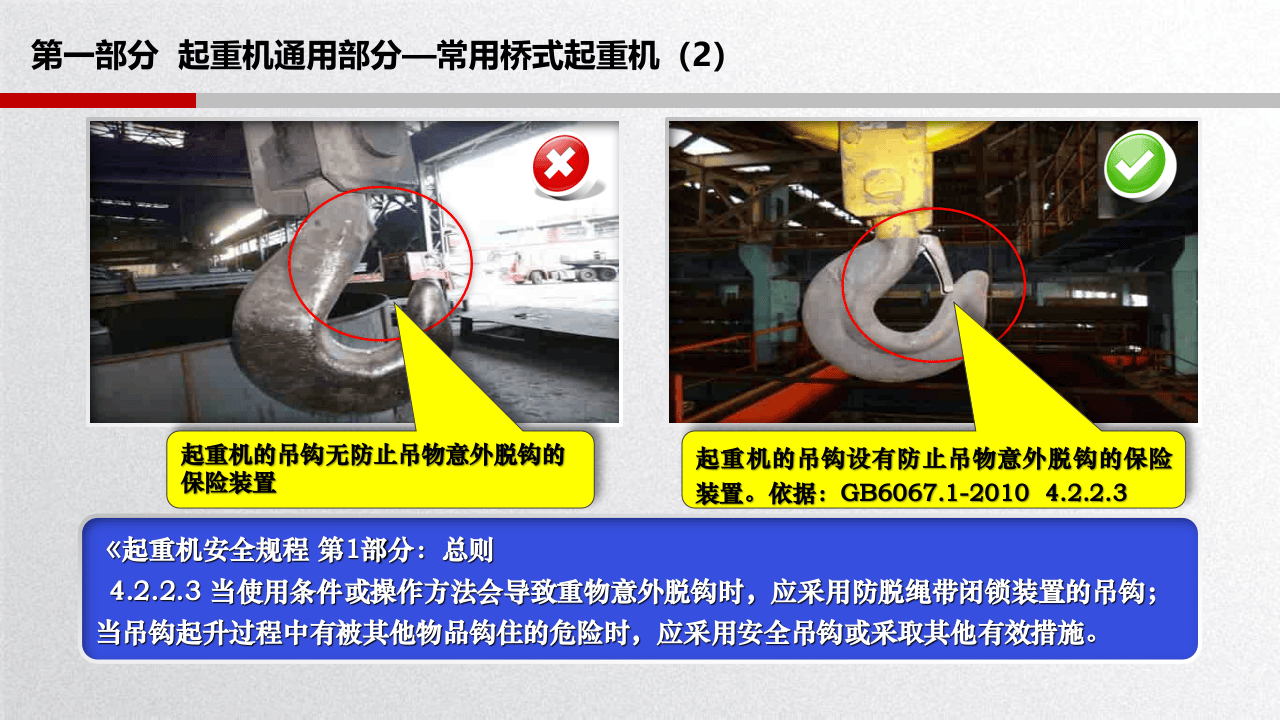 第一部分 起重机通用部分—常用桥式起重机（2）

起重机的吊钩无防止吊物意外脱钩的保险装置

起重机的吊钩设有防止吊物意外脱钩的保险装置。依据：GB6067.1-2010 4.2.2.3

《起重机安全规程 第1部分：总则

4.2.2.3 当使用条件或操作方法会导致重物意外脱钩时，应采用防脱绳带闭锁装置的吊钩；当吊钩起升过程中有被其他物品钩住的危险时，应采用安全吊钩或采取其他有效措施。