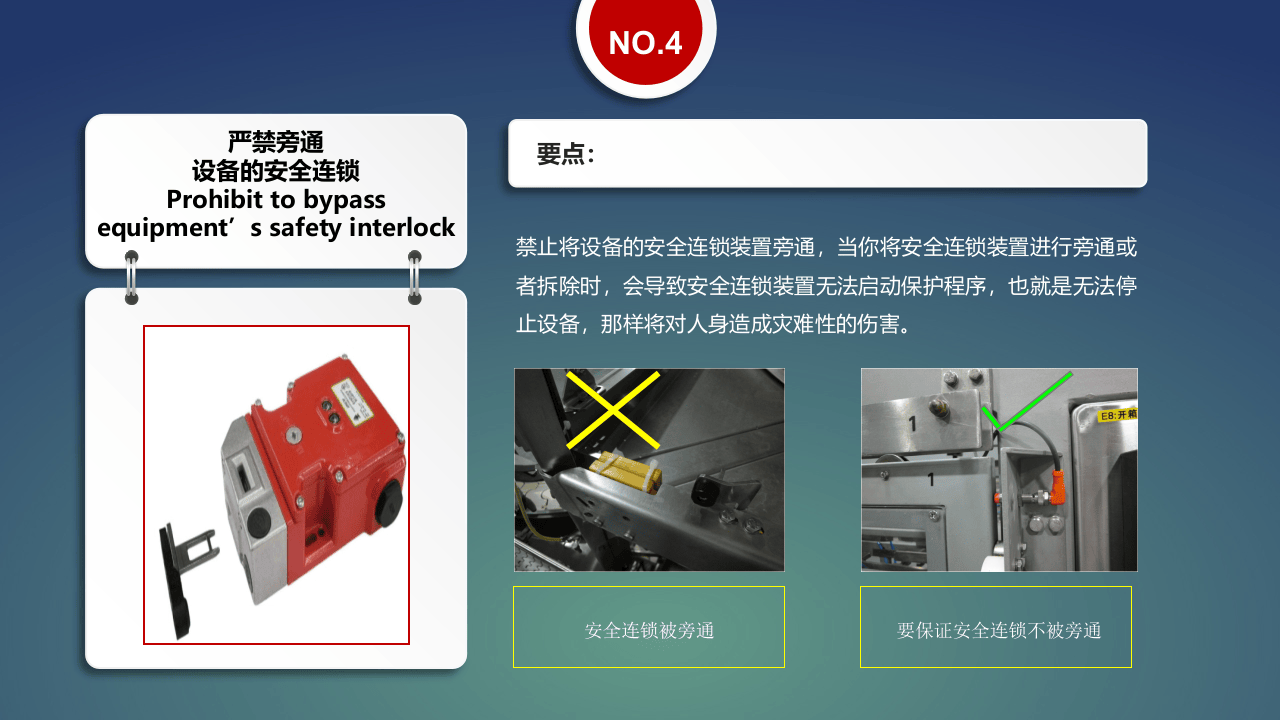 NO.4

严禁旁通
设备的安全连锁
Prohibit to bypass
equipment’s safety interlock

要点:

禁止将设备的安全连锁装置旁通，当你将安全连锁装置进行旁通或者拆除时，会导致安全连锁装置无法启动保护程序，也就是无法停止设备，那样将对人身造成灾难性的伤害。

1
1
E8: 开箱

安全连锁被旁通

要保证安全连锁不被旁通